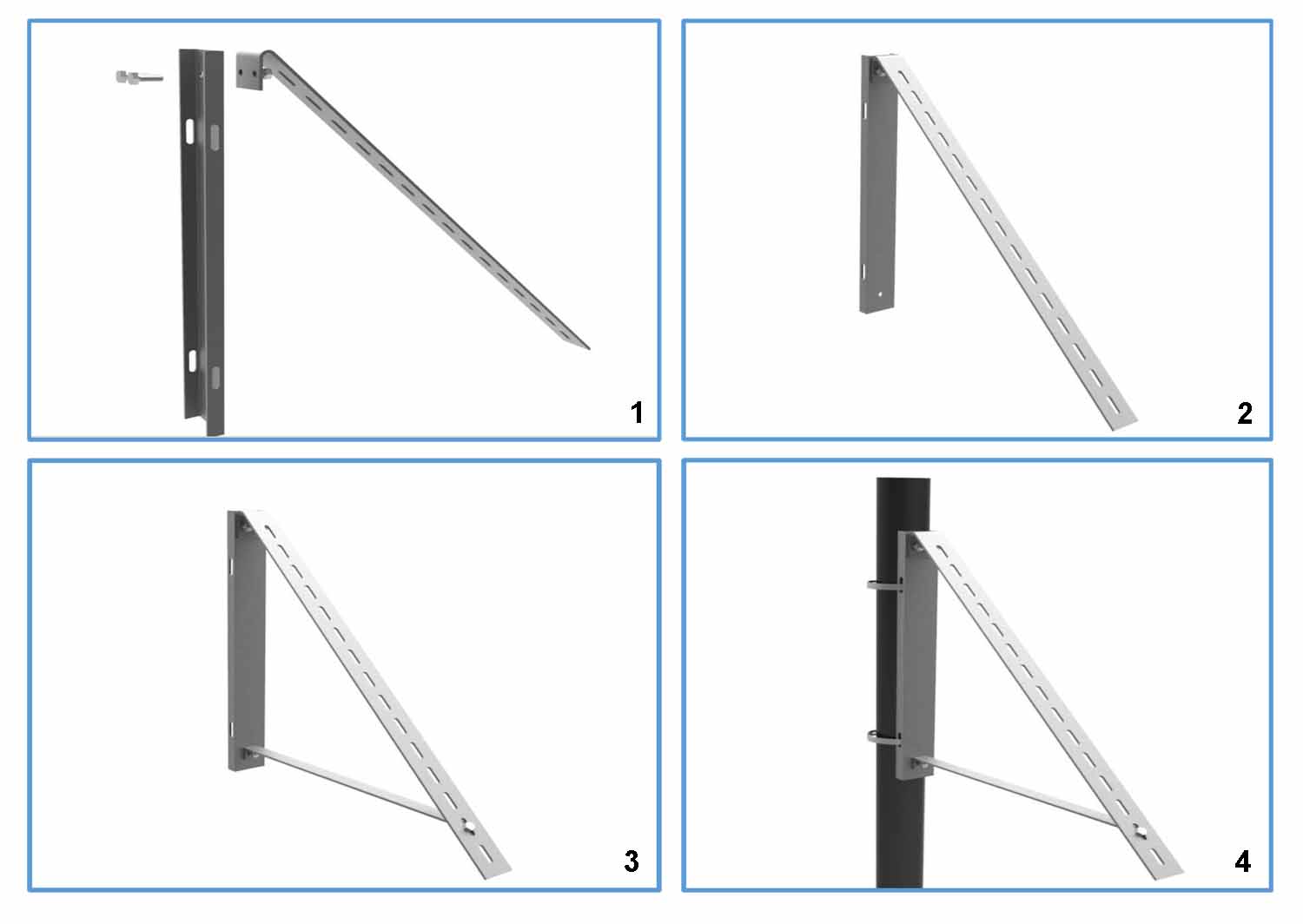 1

2

3

4